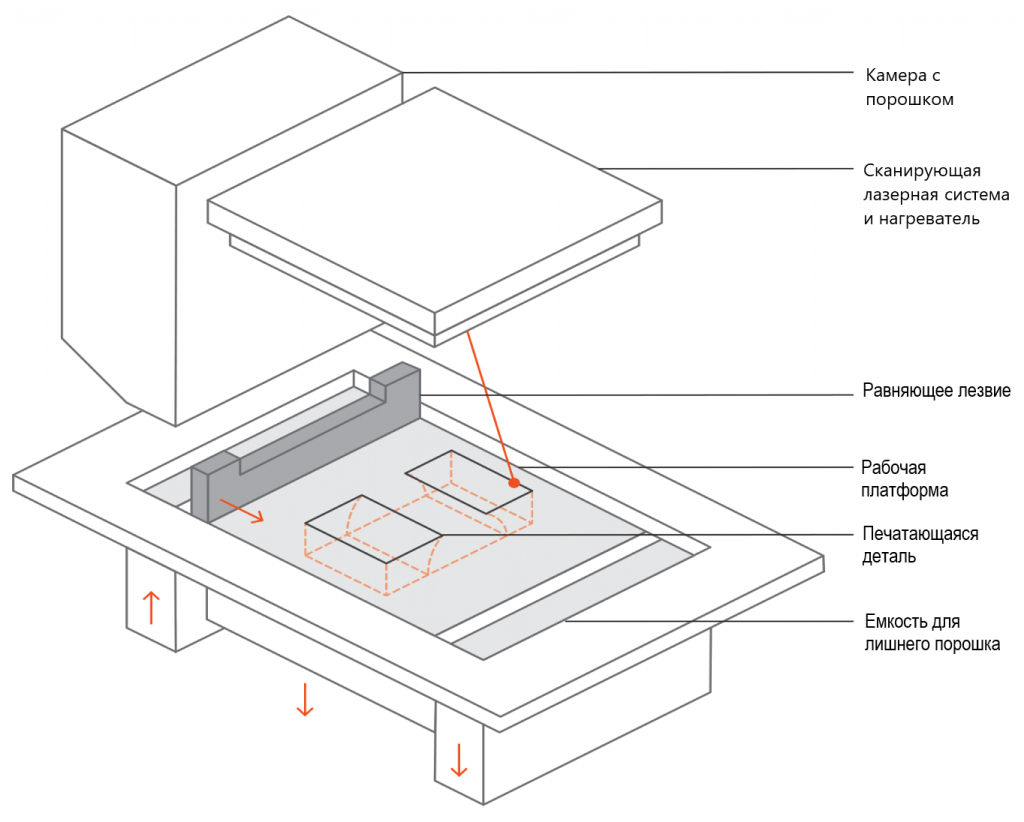 Камера с порошком

Сканирующая лазерная система и нагреватель

Равняющее лезвие

Рабочая платформа

Печатающаяся деталь

Емкость для лишнего порошка